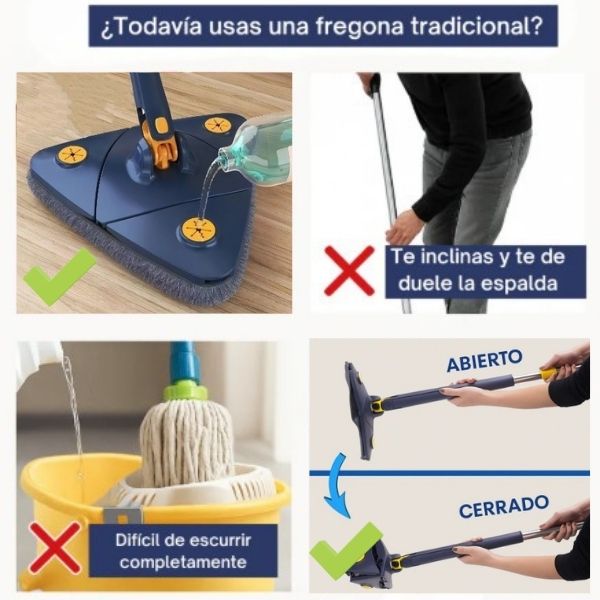 ¿Todavía usas una fregona tradicional?

Te inclinas y te de duele la espalda

Difícil de escurrir completamente

ABIERTO

CERRADO